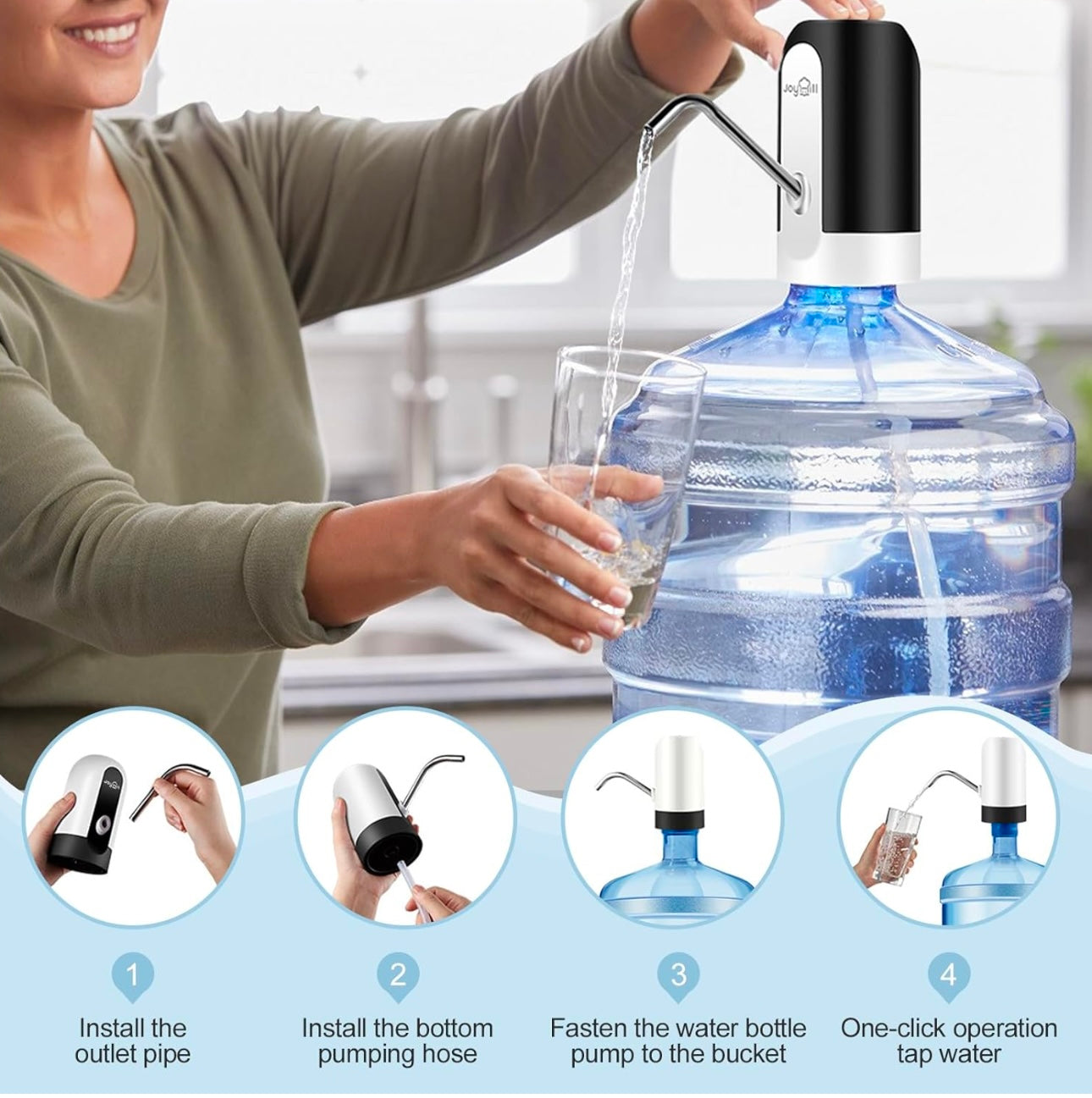 Joy

1
Install the outlet pipe

2
Install the bottom pumping hose

3
Fasten the water bottle pump to the bucket

4
One-click operation tap water