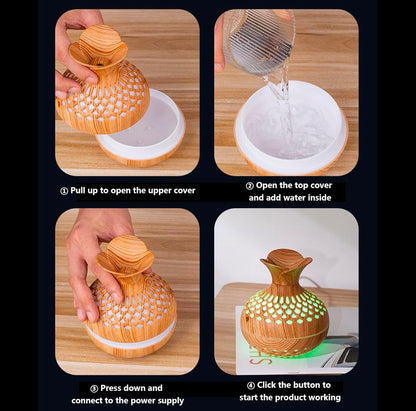 ① Pull up to open the upper cover

② Open the top cover and add water inside

③ Press down and connect to the power supply

④ Click the button to start the product working